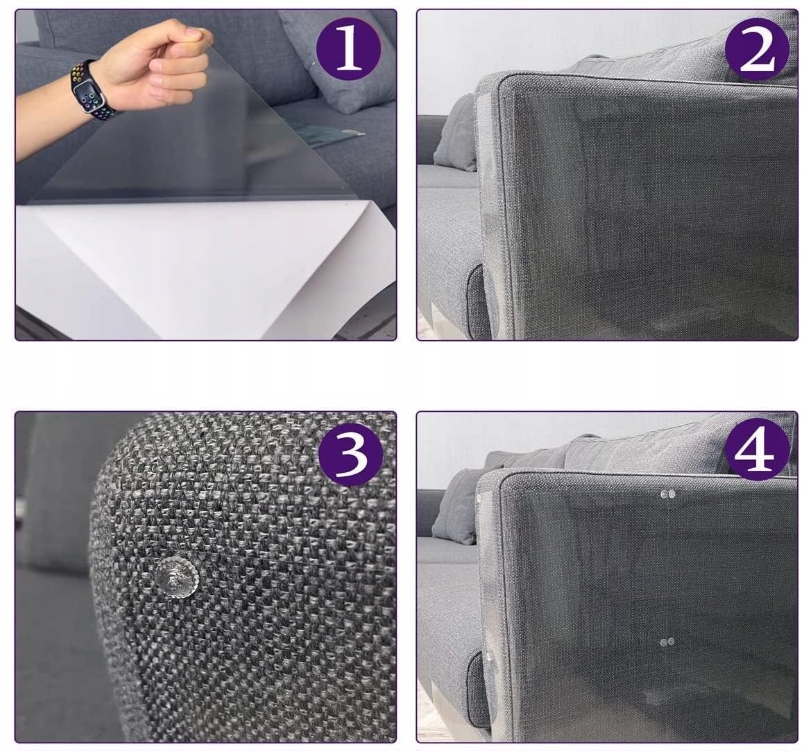 1

2

3

4