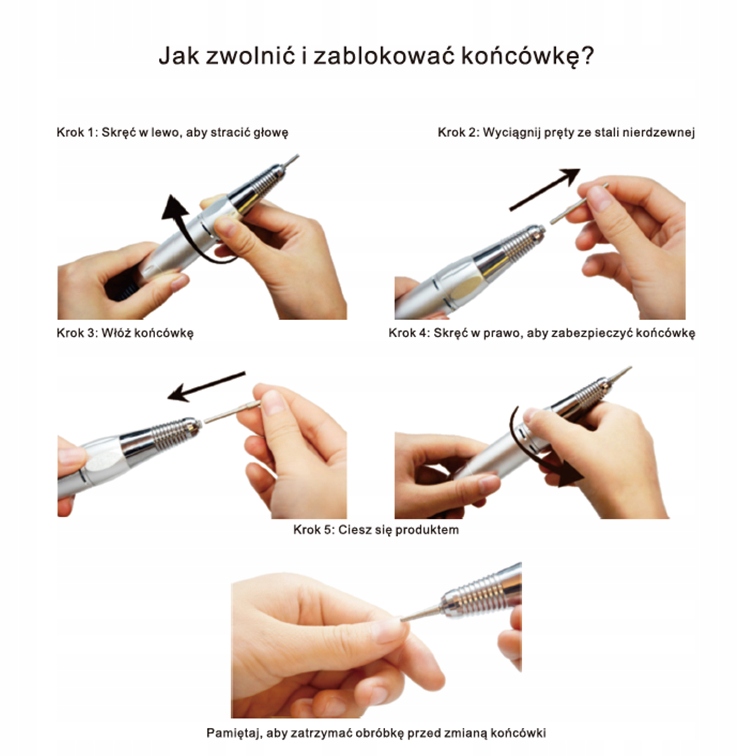 Jak zwolnić i zablokować końcówkę?

Krok 1: Skręć w lewo, aby stracić głowę

Krok 2: Wyciągnij pręty ze stali nierdzewnej

Krok 3: Włóż końcówkę

Krok 4: Skręć w prawo, aby zabezpieczyć końcówkę

Krok 5: Ciesz się produktem

Pamiętaj, aby zatrzymać obróbkę przed zmianą końcówki