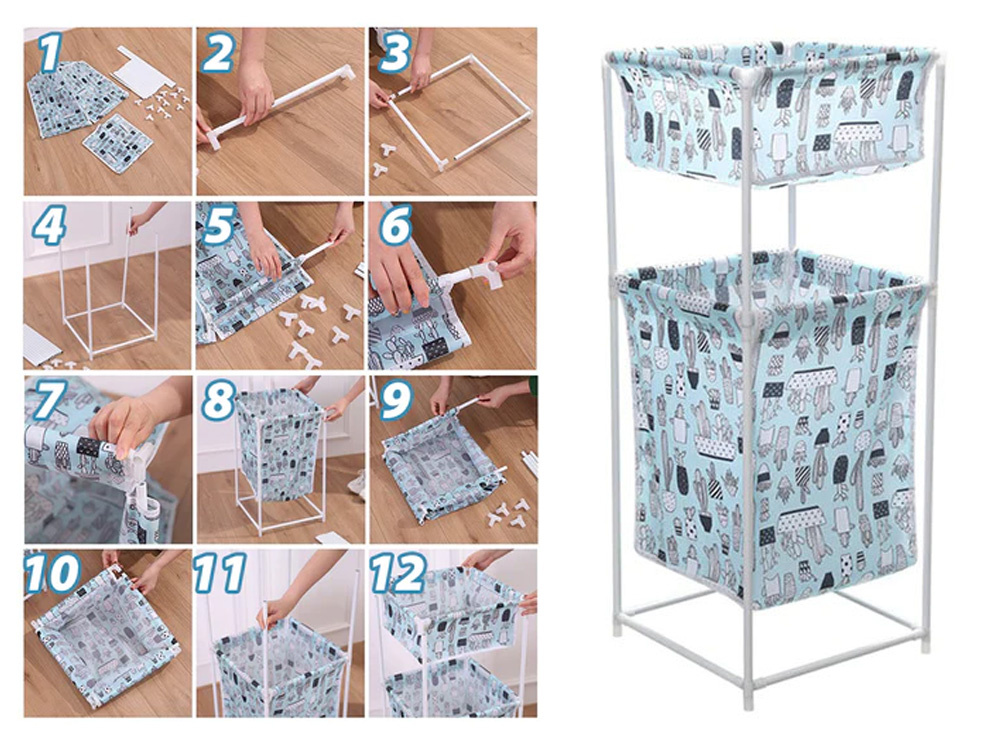 1
2
3
4
5
6
7
8
9
10
11
12