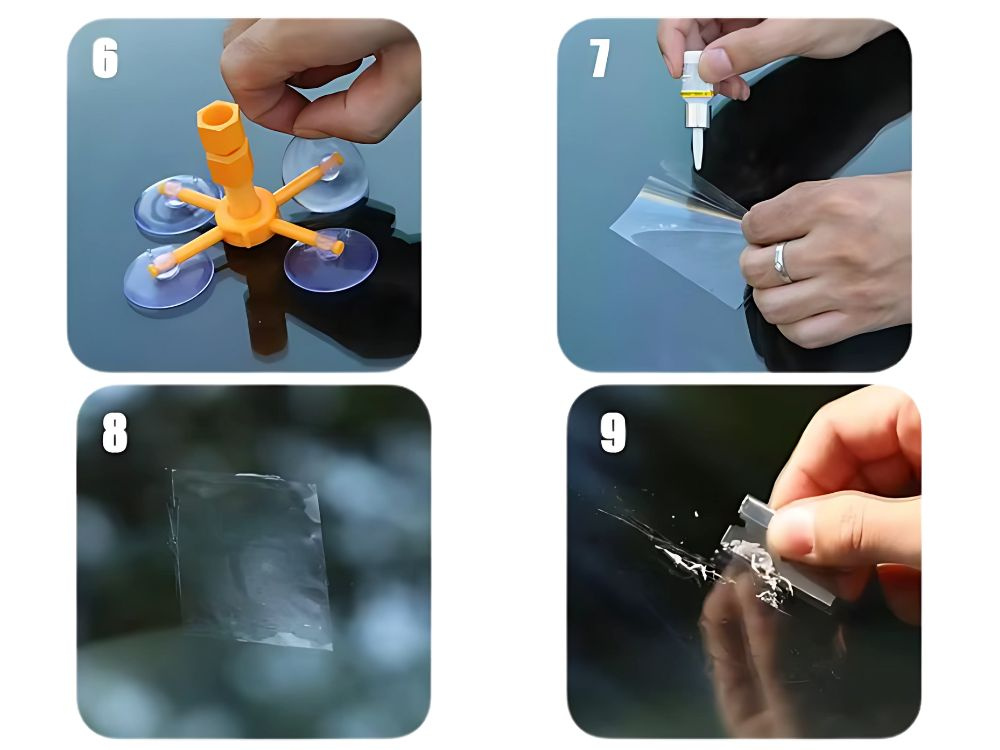 6

7

8

9