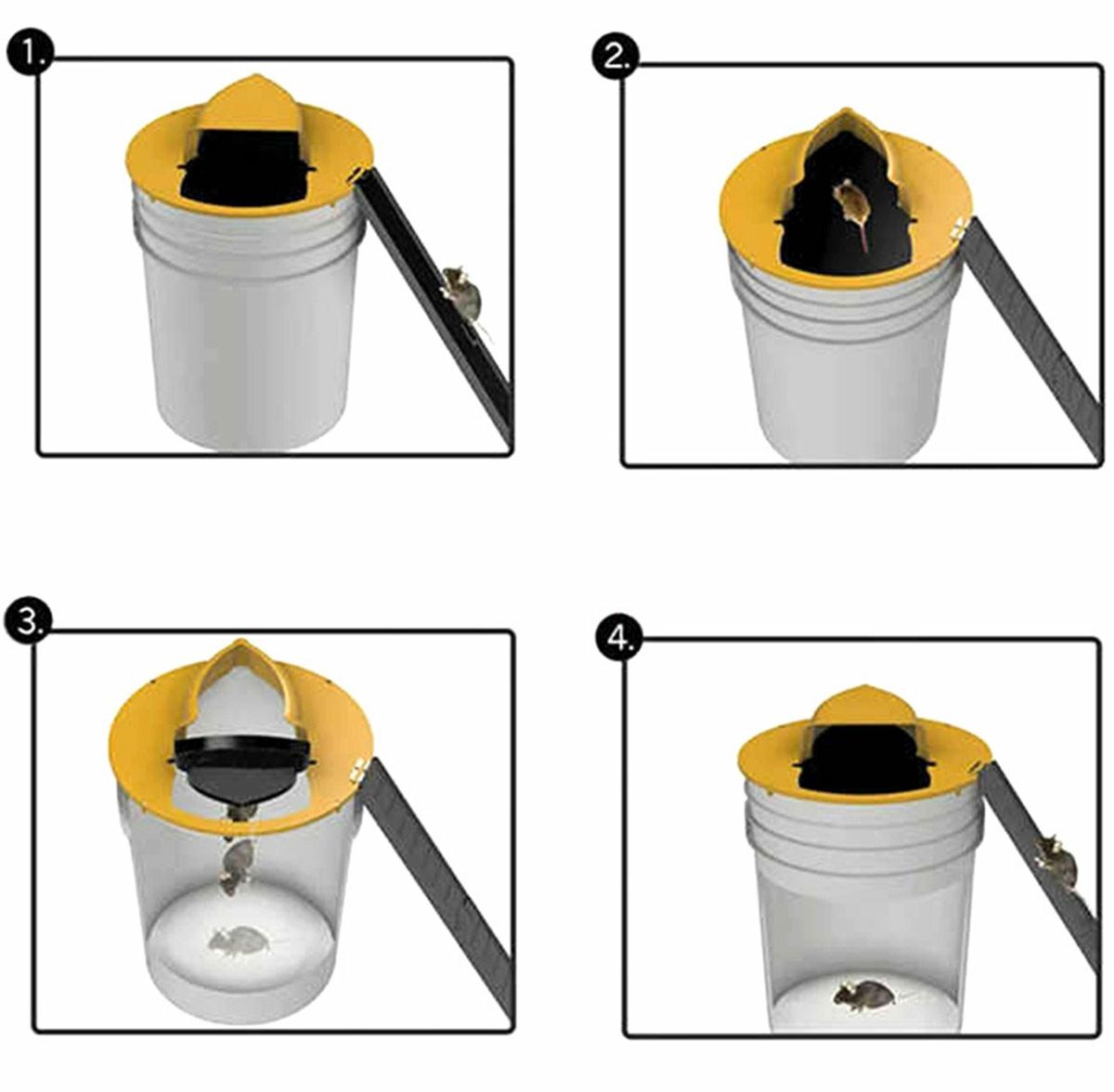 1.

2.

3.

4.