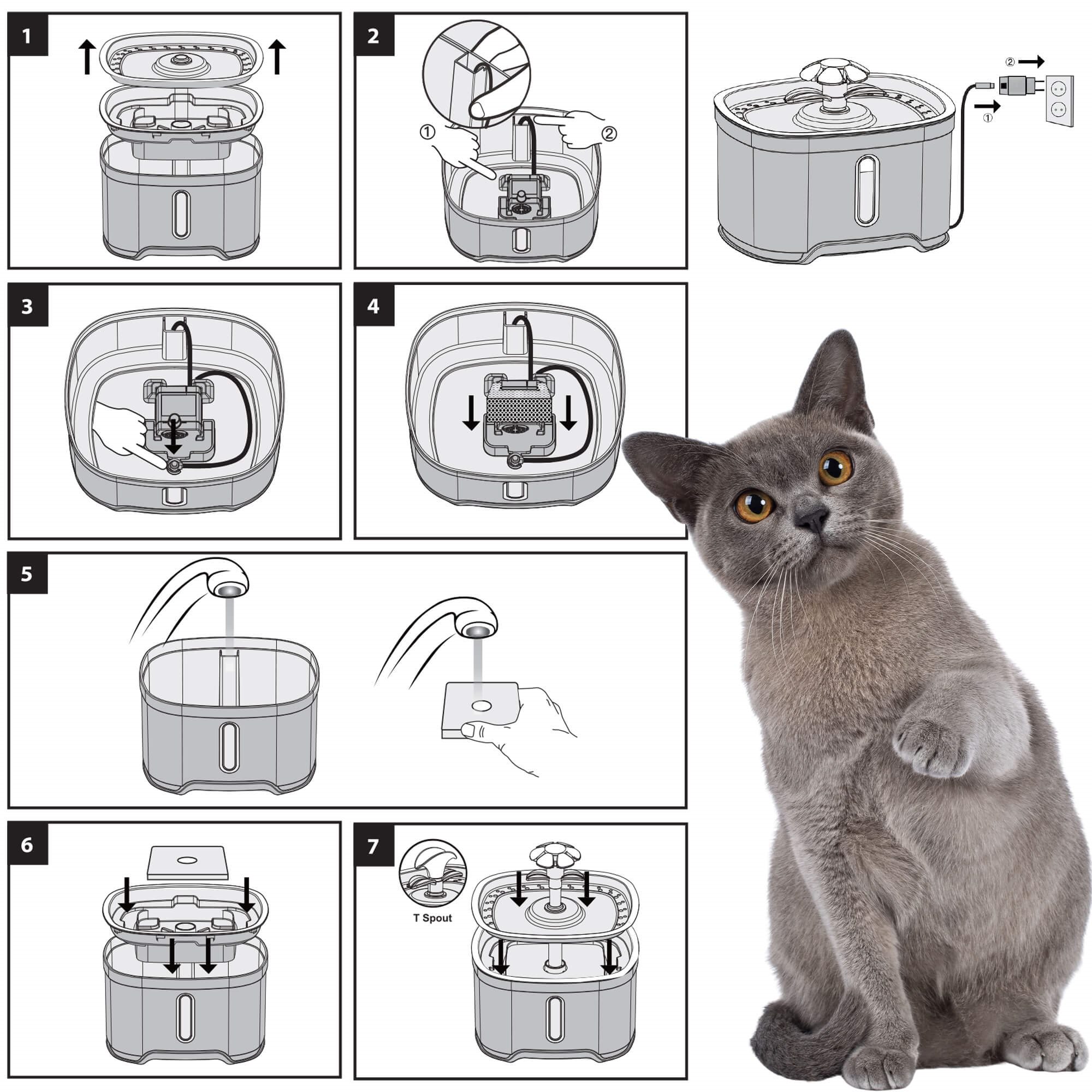 1

2

①

②

②

①

3

4

5

6

7

T Spout